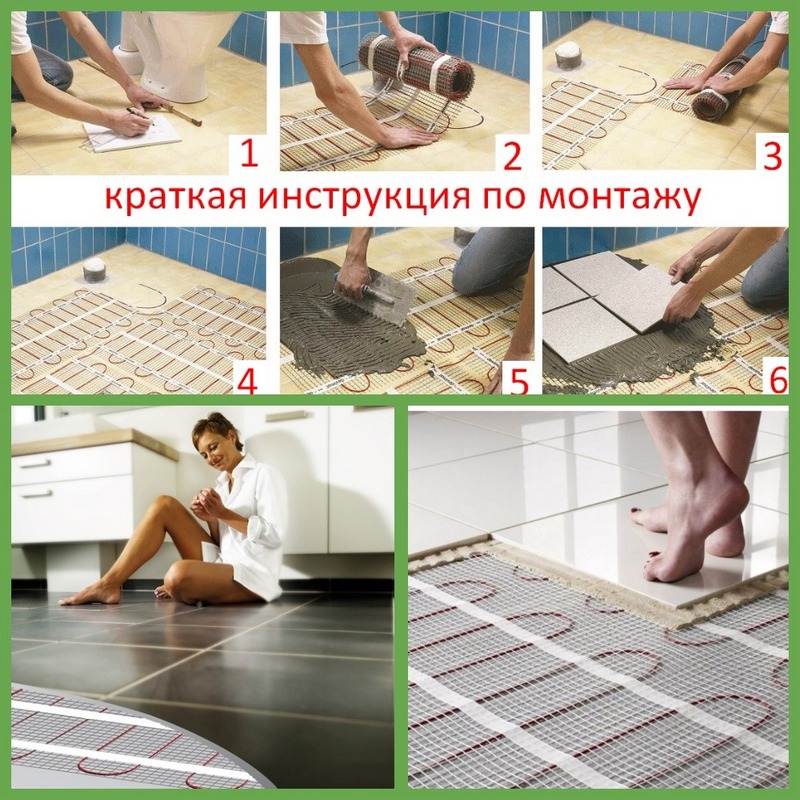 1

2

3

краткая инструкция по монтажу

4

5

6