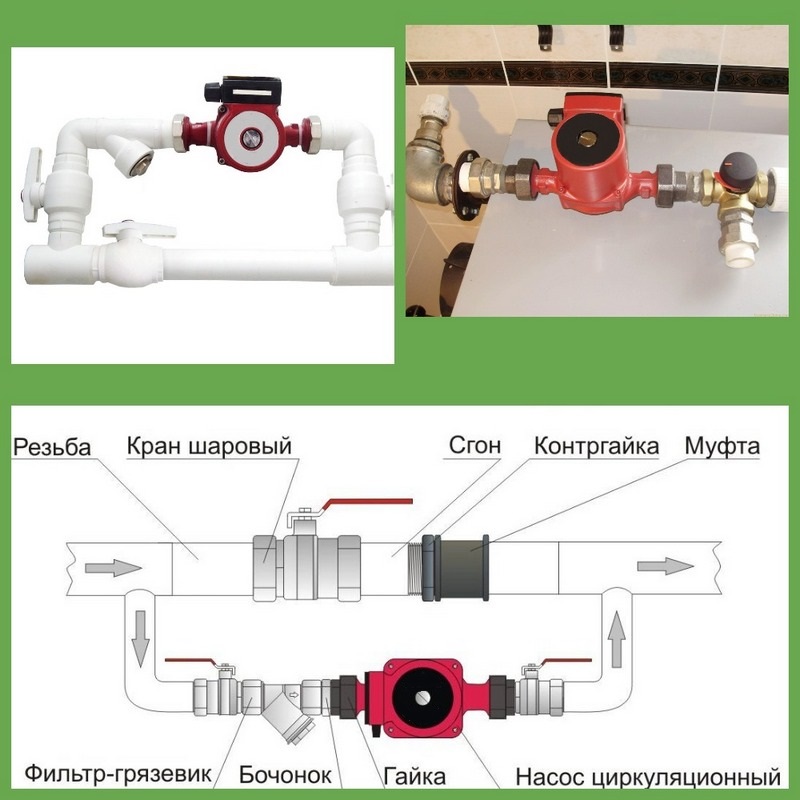 Резьба
Кран шаровый
Сгон
Контргайка
Муфта
Фильтр-грязевик
Бочонок
Гайка
Насос циркуляционный